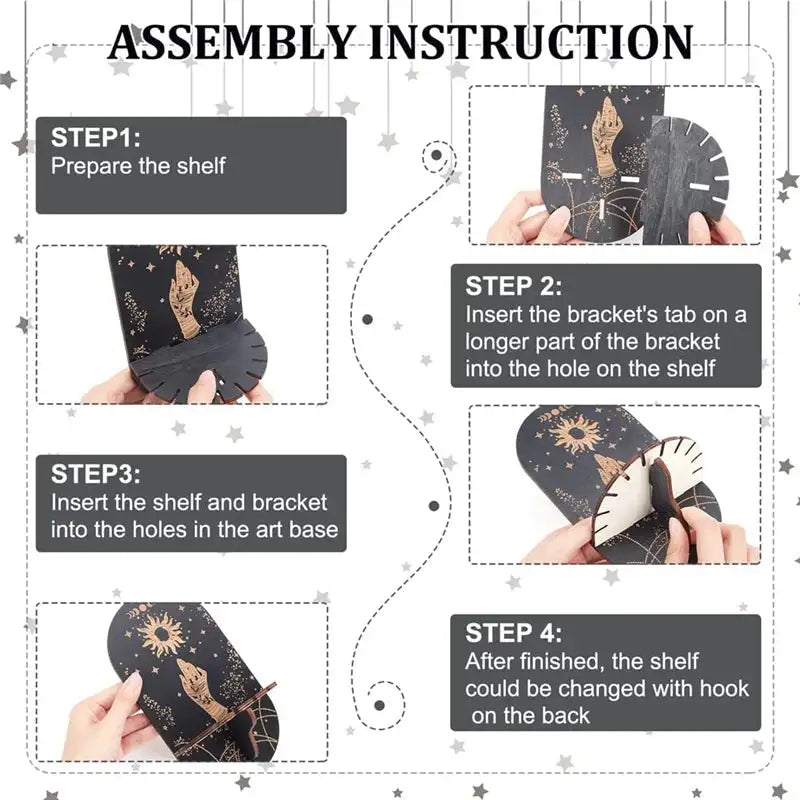 ASSEMBLY INSTRUCTION

STEP1:
Prepare the shelf

STEP 2:
Insert the bracket's tab on a longer part of the bracket into the hole on the shelf

STEP3:
Insert the shelf and bracket into the holes in the art base

STEP 4:
After finished, the shelf could be changed with hook on the back