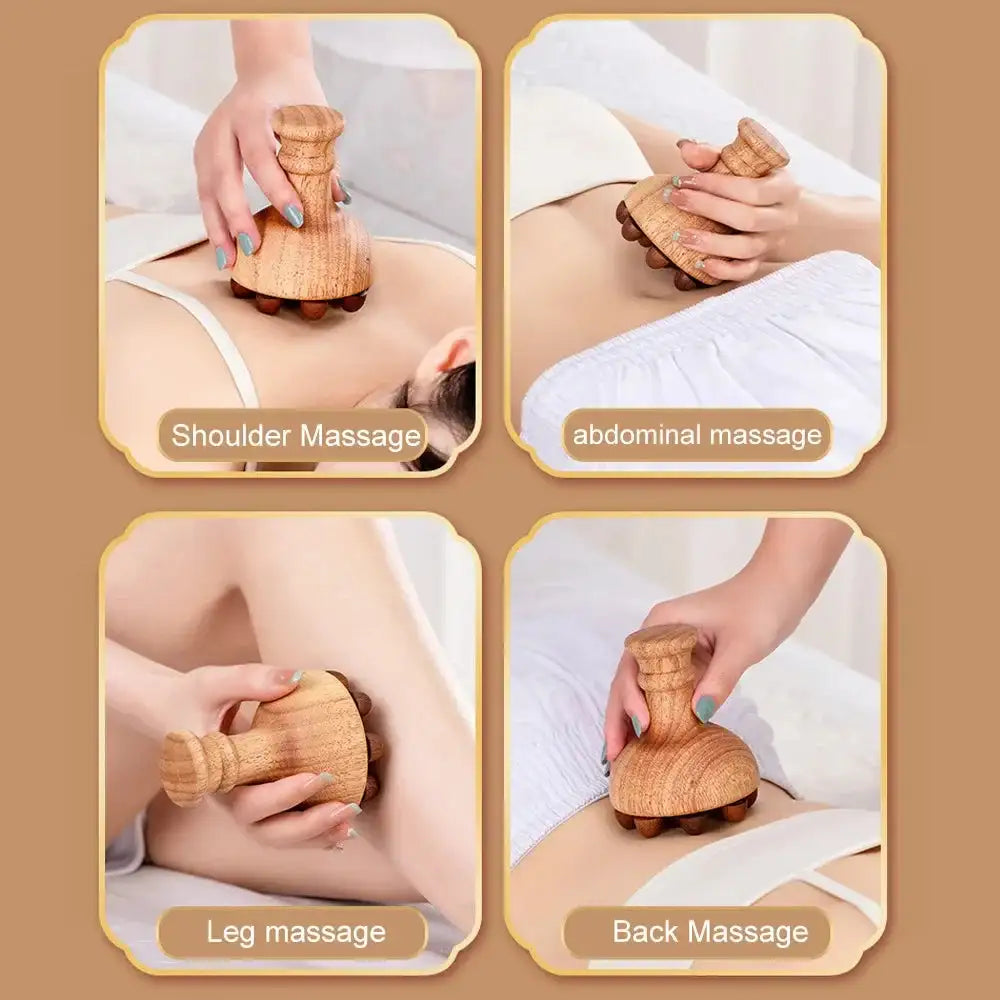 Shoulder Massage

abdominal massage

Leg massage

Back Massage