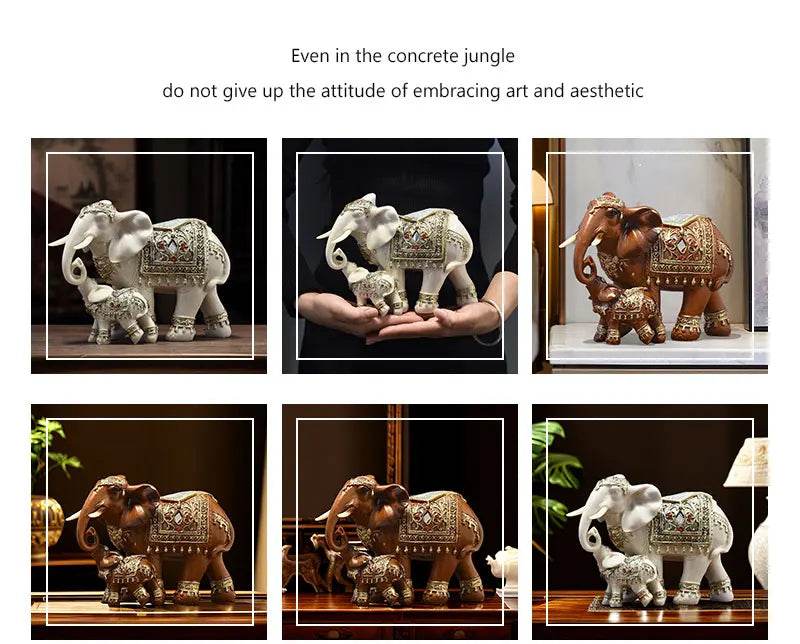 Even in the concrete jungle
do not give up the attitude of embracing art and aesthetic