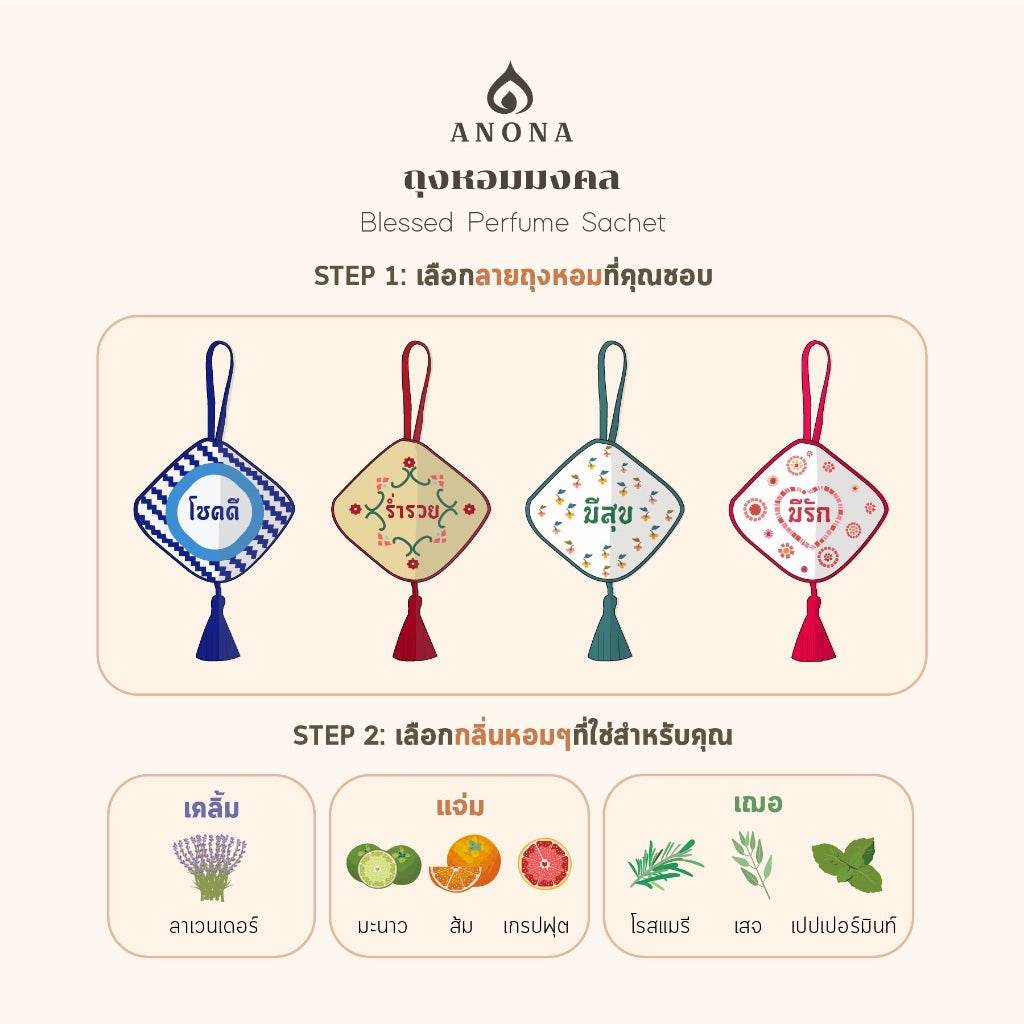 ANONA

ถุงหอมมงคล

Blessed Perfume Sachet

STEP 1: เลือกลายถุงหอมที่คุณชอบ

โชคดี

ร่ำรวย

มีสุข

มีรัก

STEP 2: เลือกกลิ่นหอมๆที่ใช่สำหรับคุณ

เคลิ้ม

ลาเวนเดอร์

แจ่ม

มะนาว ส้ม เกรปฟุต

เฌอ

โรสแมรี เสจ เปปเปอร์มินท์