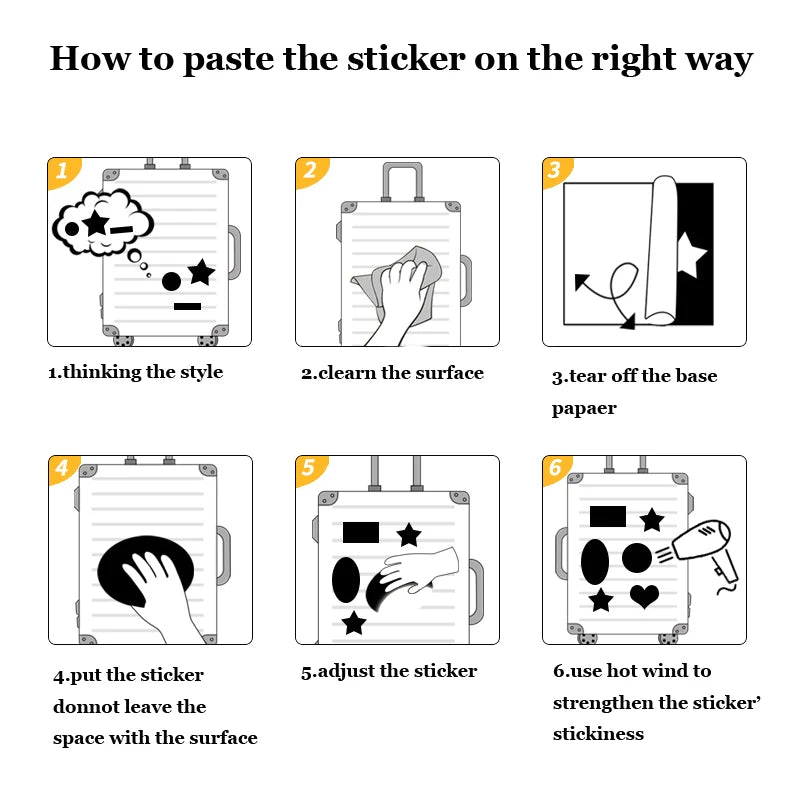 How to paste the sticker on the right way

1

1.thinking the style

2

2.clearn the surface

3

3.tear off the base papaer

4

4.put the sticker donnot leave the space with the surface

5

5.adjust the sticker

6

6.use hot wind to strengthen the sticker' stickiness