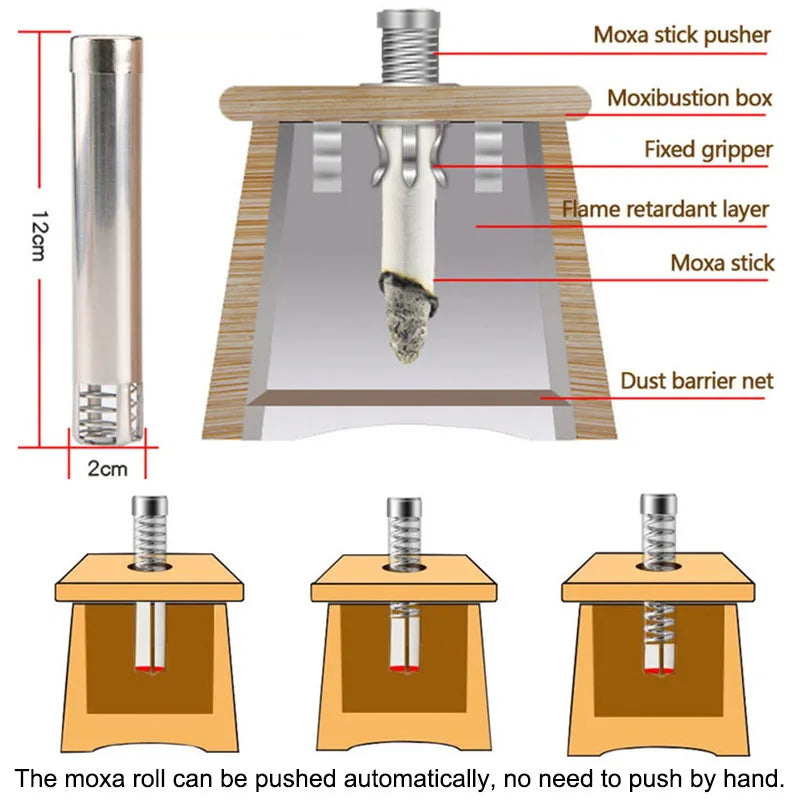 12cm

2cm

Moxa stick pusher

Moxibustion box

Fixed gripper

Flame retardant layer

Moxa stick

Dust barrier net

The moxa roll can be pushed automatically, no need to push by hand.