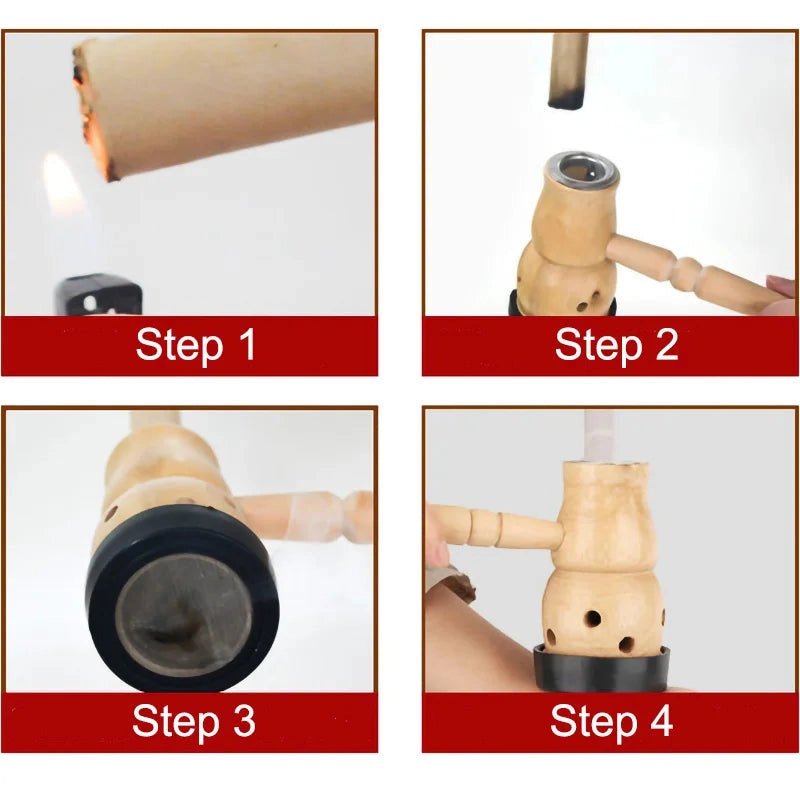 Step 1

Step 2

Step 3

Step 4