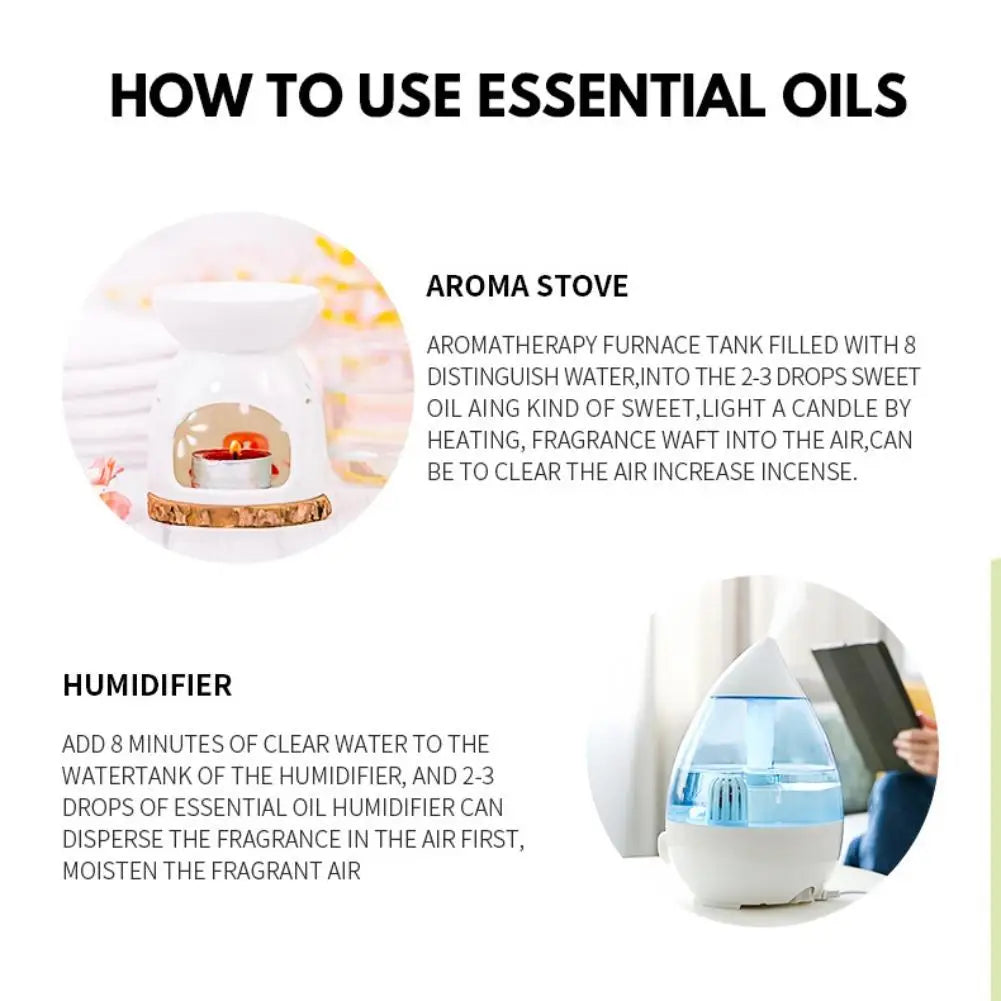 HOW TO USE ESSENTIAL OILS

AROMA STOVE

AROMATHERAPY FURNACE TANK FILLED WITH 8 DISTINGUISH WATER,INTO THE 2-3 DROPS SWEET OIL AING KIND OF SWEET,LIGHT A CANDLE BY HEATING, FRAGRANCE WAFT INTO THE AIR,CAN BE TO CLEAR THE AIR INCREASE INCENSE.

HUMIDIFIER

ADD 8 MINUTES OF CLEAR WATER TO THE WATERTANK OF THE HUMIDIFIER, AND 2-3 DROPS OF ESSENTIAL OIL HUMIDIFIER CAN DISPERSE THE FRAGRANCE IN THE AIR FIRST, MOISTEN THE FRAGRANT AIR